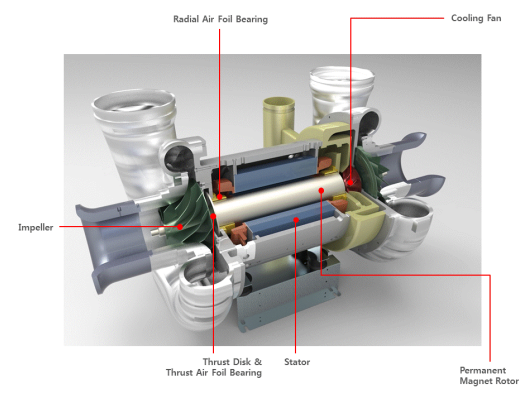 Radial Air Foil Bearing

Cooling Fan

Impeller

Thrust Disk &
Thrust Air Foil Bearing

Stator

Permanent
Magnet Rotor